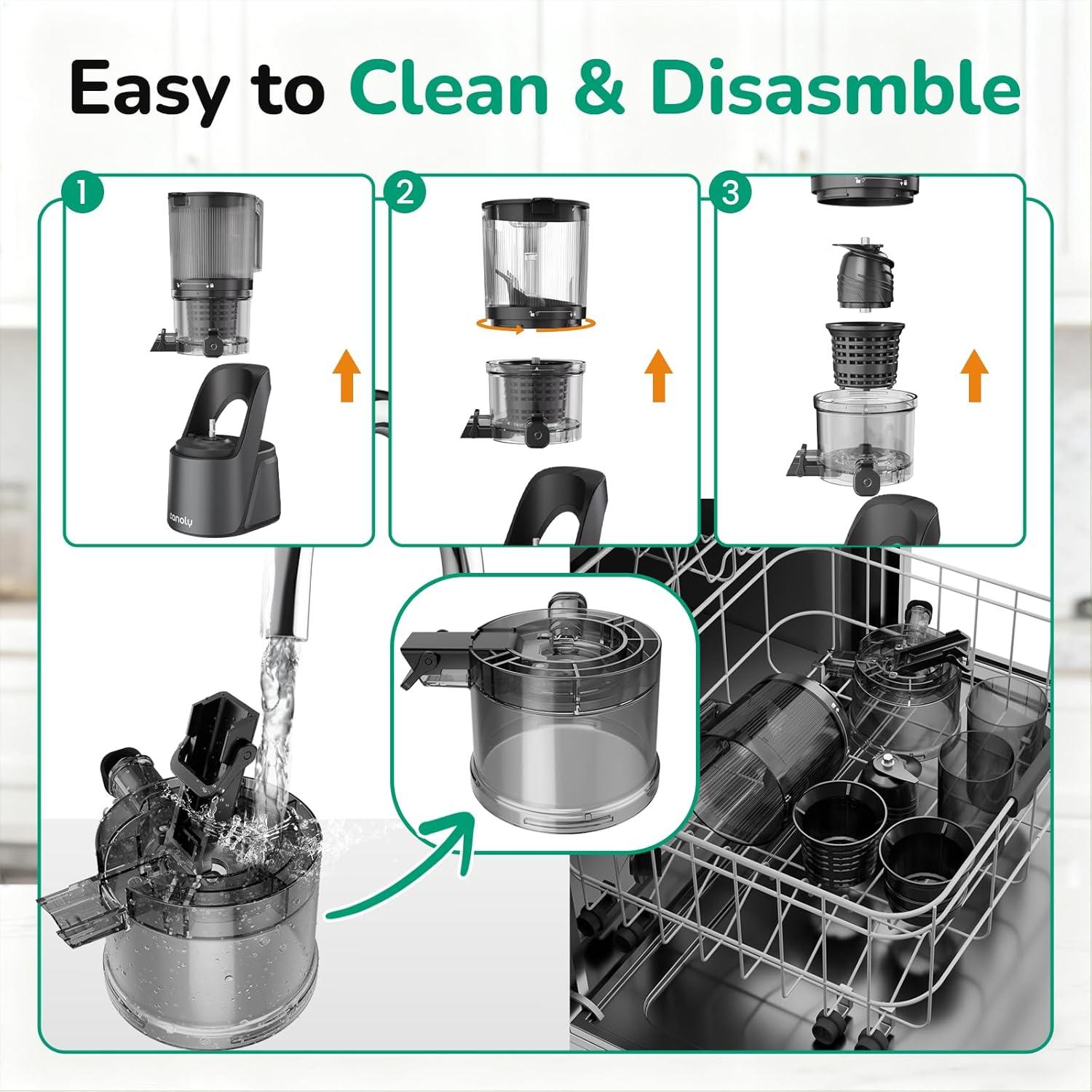 Easy to Clean & Disasmble

1

canoly

2

3